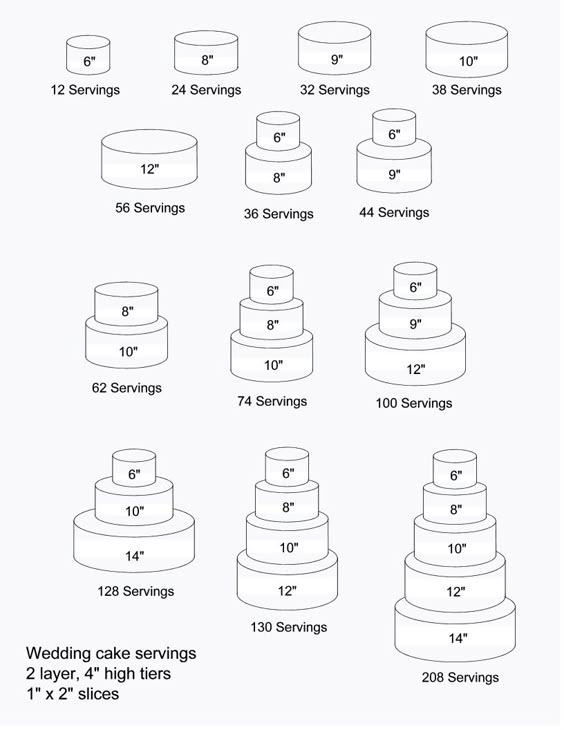 6"
12 Servings

8"
24 Servings

9"
32 Servings

10"
38 Servings

12"
56 Servings

6"
8"
36 Servings

6"
9"
44 Servings

8"
10"
62 Servings

6"
8"
10"
74 Servings

6"
9"
12"
100 Servings

6"
10"
14"
128 Servings

6"
8"
10"
12"
130 Servings

6"
8"
10"
12"
14"
208 Servings

Wedding cake servings
2 layer, 4" high tiers
1" x 2" slices