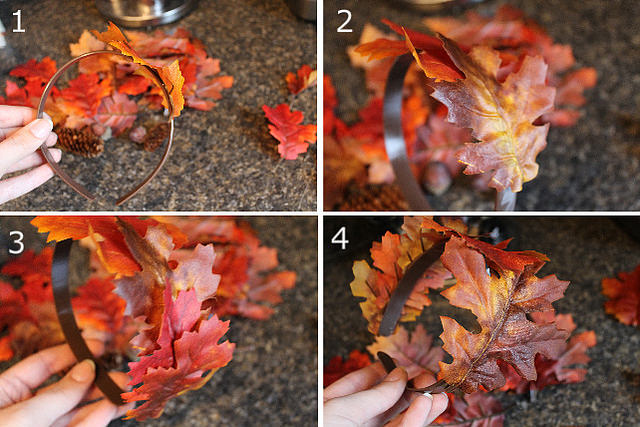 1

2

3

4